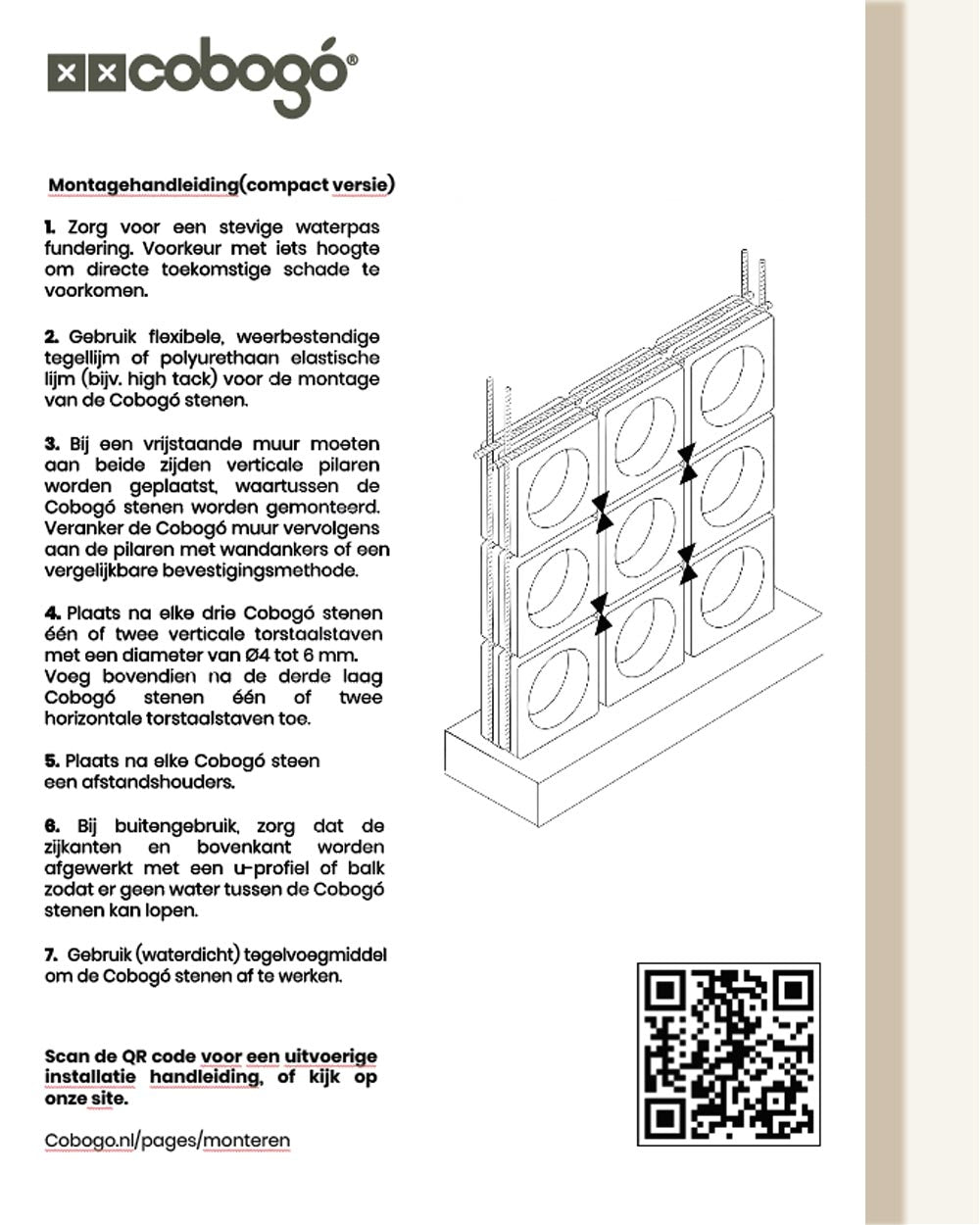 cobogó®

Montagehandleiding(compact versie)

1. Zorg voor een stevige waterpas fundering. Voorkeur met iets hoogte om directe toekomstige schade te voorkomen.

2. Gebruik flexibele, weerbestendige tegellijm of polyurethaan elastische lijm (bijv. high tack) voor de montage van de Cobogó stenen.

3. Bij een vrijstaande muur moeten aan beide zijden verticale pilaren worden geplaatst, waartussen de Cobogó stenen worden gemonteerd. Veranker de Cobogó muur vervolgens aan de pilaren met wandankers of een vergelijkbare bevestigingsmethode.

4. Plaats na elke drie Cobogó stenen één of twee verticale torstaalstaven met een diameter van Ø4 tot 6 mm. Voeg bovendien na de derde laag Cobogó stenen één of twee horizontale torstaalstaven toe.

5. Plaats na elke Cobogó steen een afstandshouders.

6. Bij buitengebruik, zorg dat de zijkanten en bovenkant worden afgewerkt met een u-profiel of balk zodat er geen water tussen de Cobogó stenen kan lopen.

7. Gebruik (waterdicht) tegelvoegmiddel om de Cobogó stenen af te werken.

Scan de QR code voor een uitvoerige installatie handleiding, of kijk op onze site.

Cobogo.nl/pages/monteren