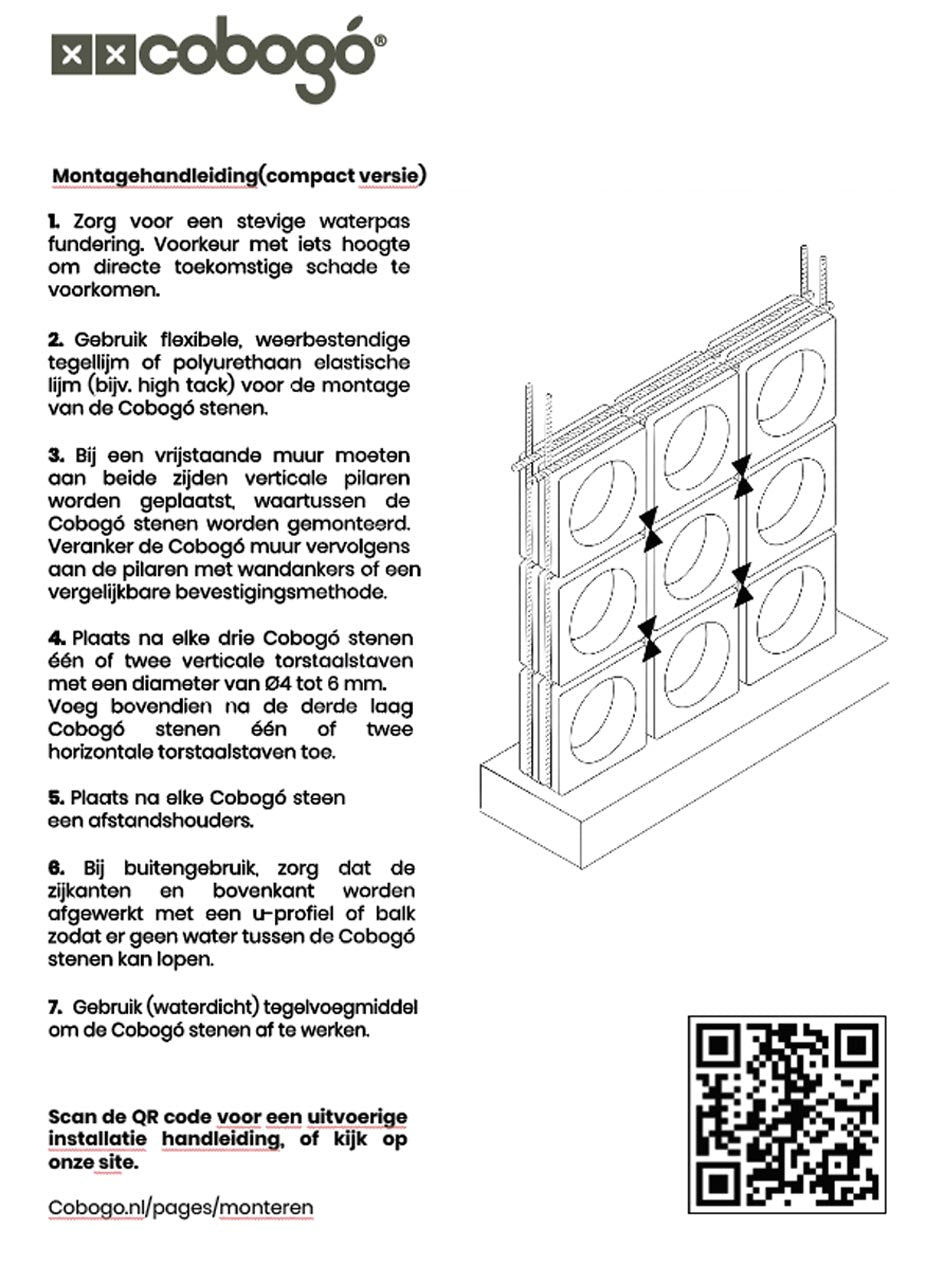 cobogó®

Montagehandleiding(compact versie)

1. Zorg voor een stevige waterpas fundering. Voorkeur met iets hoogte om directe toekomstige schade te voorkomen.

2. Gebruik flexibele, weerbestendige tegellijm of polyurethaan elastische lijm (bijv. high tack) voor de montage van de Cobogó stenen.

3. Bij een vrijstaande muur moeten aan beide zijden verticale pilaren worden geplaatst, waartussen de Cobogó stenen worden gemonteerd. Veranker de Cobogó muur vervolgens aan de pilaren met wandankers of een vergelijkbare bevestigingsmethode.

4. Plaats na elke drie Cobogó stenen één of twee verticale torstaalstaven met een diameter van Ø4 tot 6 mm. Voeg bovendien na de derde laag Cobogó stenen één of twee horizontale torstaalstaven toe.

5. Plaats na elke Cobogó steen een afstandshouders.

6. Bij buitengebruik, zorg dat de zijkanten en bovenkant worden afgewerkt met een u-profiel of balk zodat er geen water tussen de Cobogó stenen kan lopen.

7. Gebruik (waterdicht) tegelvoegmiddel om de Cobogó stenen af te werken.

Scan de QR code voor een uitvoerige installatie handleiding, of kijk op onze site.

Cobogo.nl/pages/monteren